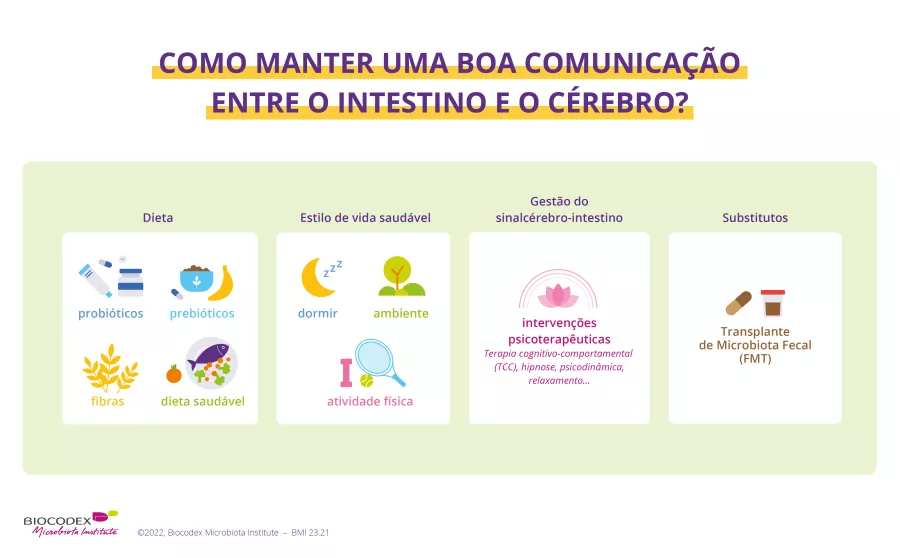 COMO MANTER UMA BOA COMUNICAÇÃO ENTRE O INTESTINO E O CÉREBRO?

Dieta

probióticos

prebióticos

fibras

dieta saudável

Estilo de vida saudável

zzz

dormir

ambiente

atividade física

Gestão do sinalcérebro-intestino

intervenções psicoterapêuticas

Terapia cognitivo-comportamental (TCC), hipnose, psicodinâmica, relaxamento...

Substitutos

Transplante de Microbiota Fecal (FMT)

BIOCODEX Microbiota Institute

©2022, Biocodex Microbiota Institute – BMI 23.21