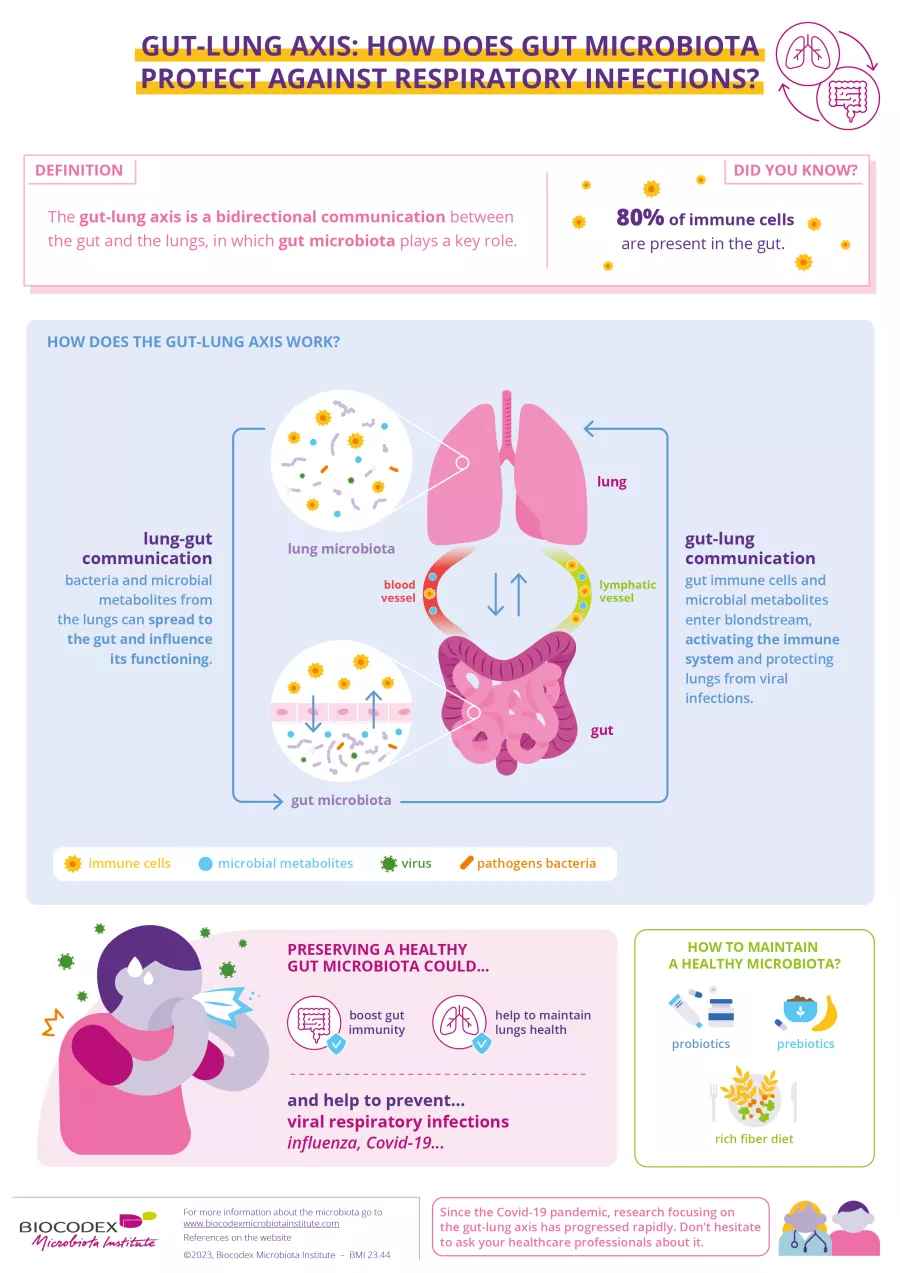 GUT-LUNG AXIS: HOW DOES GUT MICROBIOTA PROTECT AGAINST RESPIRATORY INFECTIONS?

DEFINITION

The gut-lung axis is a bidirectional communication between the gut and the lungs, in which gut microbiota plays a key role.

DID YOU KNOW?

80% of immune cells are present in the gut.

HOW DOES THE GUT-LUNG AXIS WORK?

lung-gut communication
bacteria and microbial metabolites from the lungs can spread to the gut and influence its functioning.

lung microbiota

lung

blood vessel

lymphatic vessel

gut

gut microbiota

gut-lung communication
gut immune cells and microbial metabolites enter blondstream, activating the immune system and protecting lungs from viral infections.

immune cells
microbial metabolites
virus
pathogens bacteria

PRESERVING A HEALTHY GUT MICROBIOTA COULD...

boost gut immunity

help to maintain lungs health

and help to prevent...
viral respiratory infections
influenza, Covid-19...

HOW TO MAINTAIN A HEALTHY MICROBIOTA?

probiotics

prebiotics

rich fiber diet

BIOCODEX
Microbiota Institute

For more information about the microbiota go to www.biocodexmicrobiotainstitute.com
References on the website
©2023, Biocodex Microbiota Institute – BMI 23.44

Since the Covid-19 pandemic, research focusing on the gut-lung axis has progressed rapidly. Don't hesitate to ask your healthcare professionals about it.