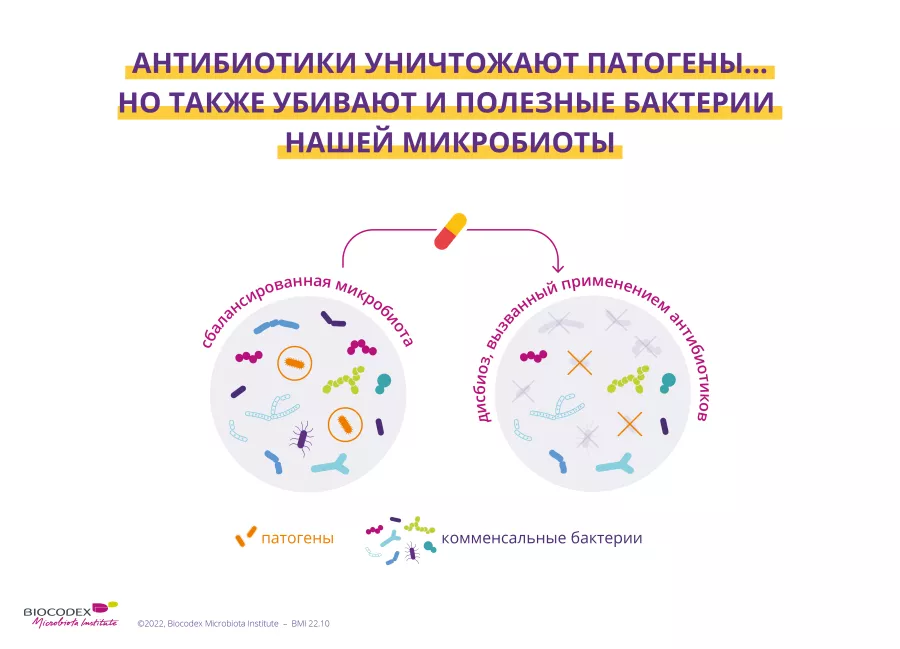 АНТИБИОТИКИ УНИЧТОЖАЮТ ПАТОГЕНЫ... НО ТАКЖЕ УБИВАЮТ И ПОЛЕЗНЫЕ БАКТЕРИИ НАШЕЙ МИКРОБИОТЫ

сбалансированная микробиота

дисбиоз, вызванный применением антибиотиков

патогены

комменсальные бактерии

BIOCODEX Microbiota Institute

©2022, Biocodex Microbiota Institute – BMI 22.10