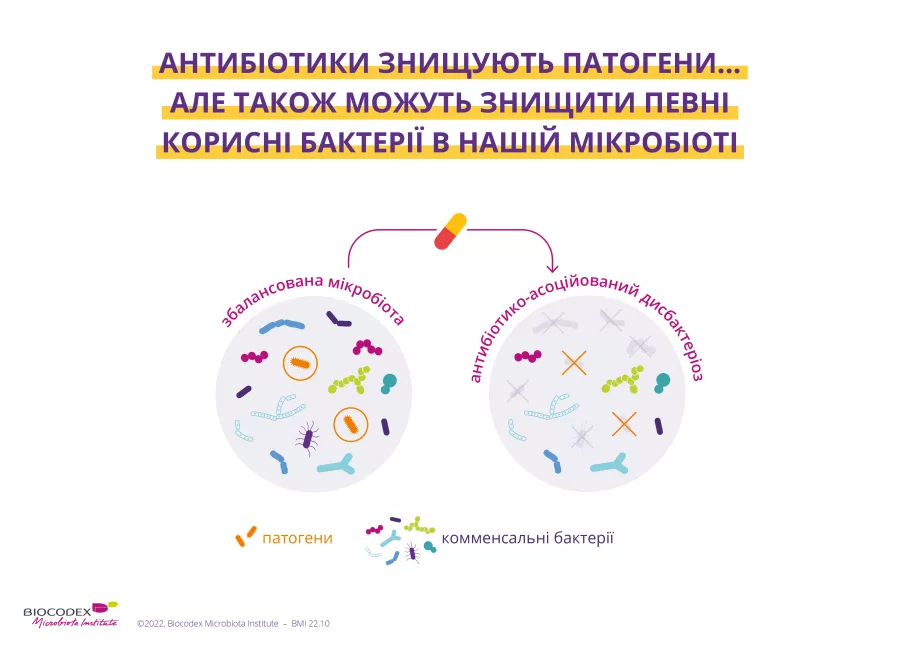 АНТИБІОТИКИ ЗНИЩУЮТЬ ПАТОГЕНИ... АЛЕ ТАКОЖ МОЖУТЬ ЗНИЩИТИ ПЕВНІ КОРИСНІ БАКТЕРІЇ В НАШІЙ МІКРОБІОТІ

збалансована мікробіота

антибіотико-асоційований дисбактеріоз

патогени

комменсальні бактерії

BIOCODEX
Microbiota Institute

©2022, Biocodex Microbiota Institute – BMI 22.10