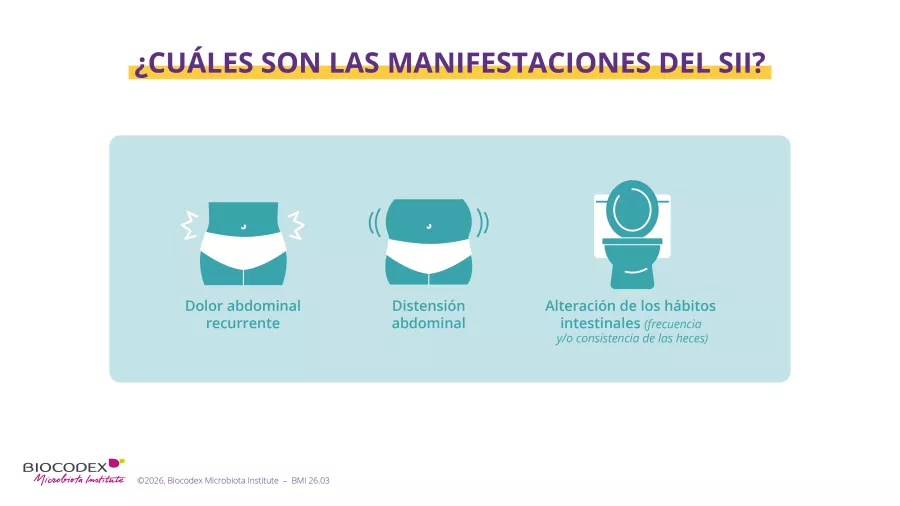 ¿CUÁLES SON LAS MANIFESTACIONES DEL SII?

Dolor abdominal recurrente

Distensión abdominal

Alteración de los hábitos intestinales (frecuencia y/o consistencia de las heces)

BIOCODEX Microbiota Institute

©2026, Biocodex Microbiota Institute – BMI 26.03