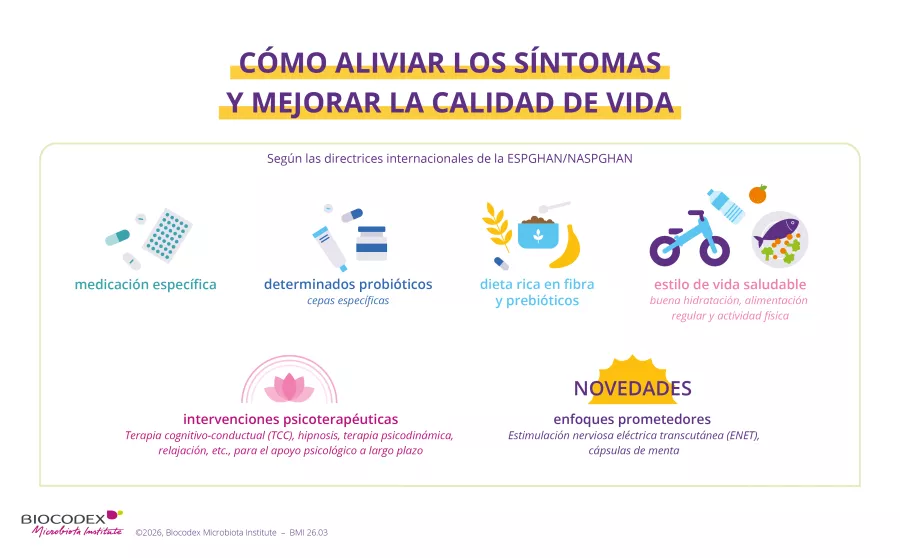 CÓMO ALIVIAR LOS SÍNTOMAS
Y MEJORAR LA CALIDAD DE VIDA

Según las directrices internacionales de la ESPGHAN/NASPGHAN

medicación específica

determinados probióticos
cepas específicas

dieta rica en fibra
y prebióticos

estilo de vida saludable
buena hidratación, alimentación regular y actividad física

intervenciones psicoterapéuticas
Terapia cognitivo-conductual (TCC), hipnosis, terapia psicodinámica, relajación, etc., para el apoyo psicológico a largo plazo

NOVEDADES
enfoques prometedores
Estimulación nerviosa eléctrica transcutánea (ENET), cápsulas de menta

BIOCODEX
Microbiota Institute

©2026, Biocodex Microbiota Institute – BMI 26.03