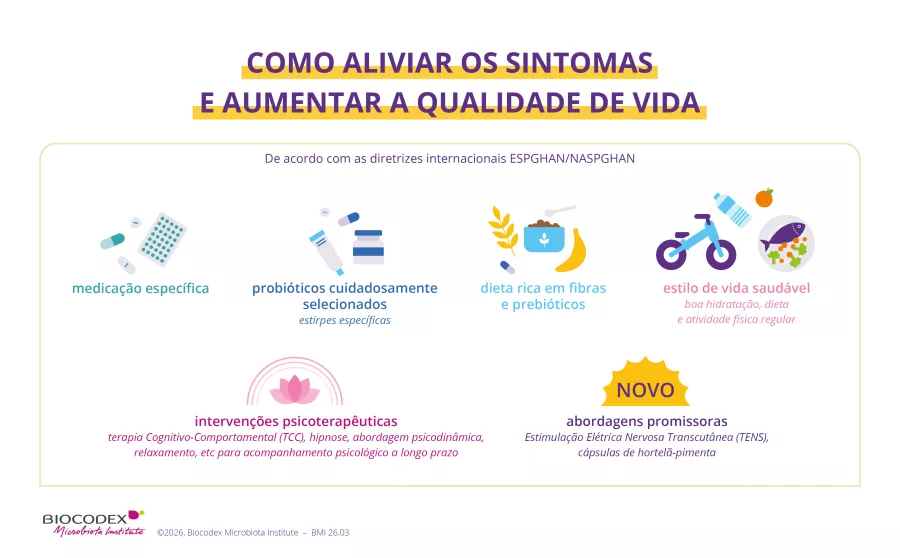 COMO ALIVIAR OS SINTOMAS
E AUMENTAR A QUALIDADE DE VIDA

De acordo com as diretrizes internacionais ESPGHAN/NASPGHAN

medicação específica

probióticos cuidadosamente selecionados
estirpes específicas

dieta rica em fibras e prebióticos

estilo de vida saudável
boa hidratação, dieta e atividade física regular

intervenções psicoterapêuticas
terapia Cognitivo-Comportamental (TCC), hipnose, abordagem psicodinâmica, relaxamento, etc para acompanhamento psicológico a longo prazo

NOVO
abordagens promissoras
Estimulação Elétrica Nervosa Transcutânea (TENS), cápsulas de hortelã-pimenta

BIOCODEX
Microbiota Institute
©2026, Biocodex Microbiota Institute – BMI 26.03