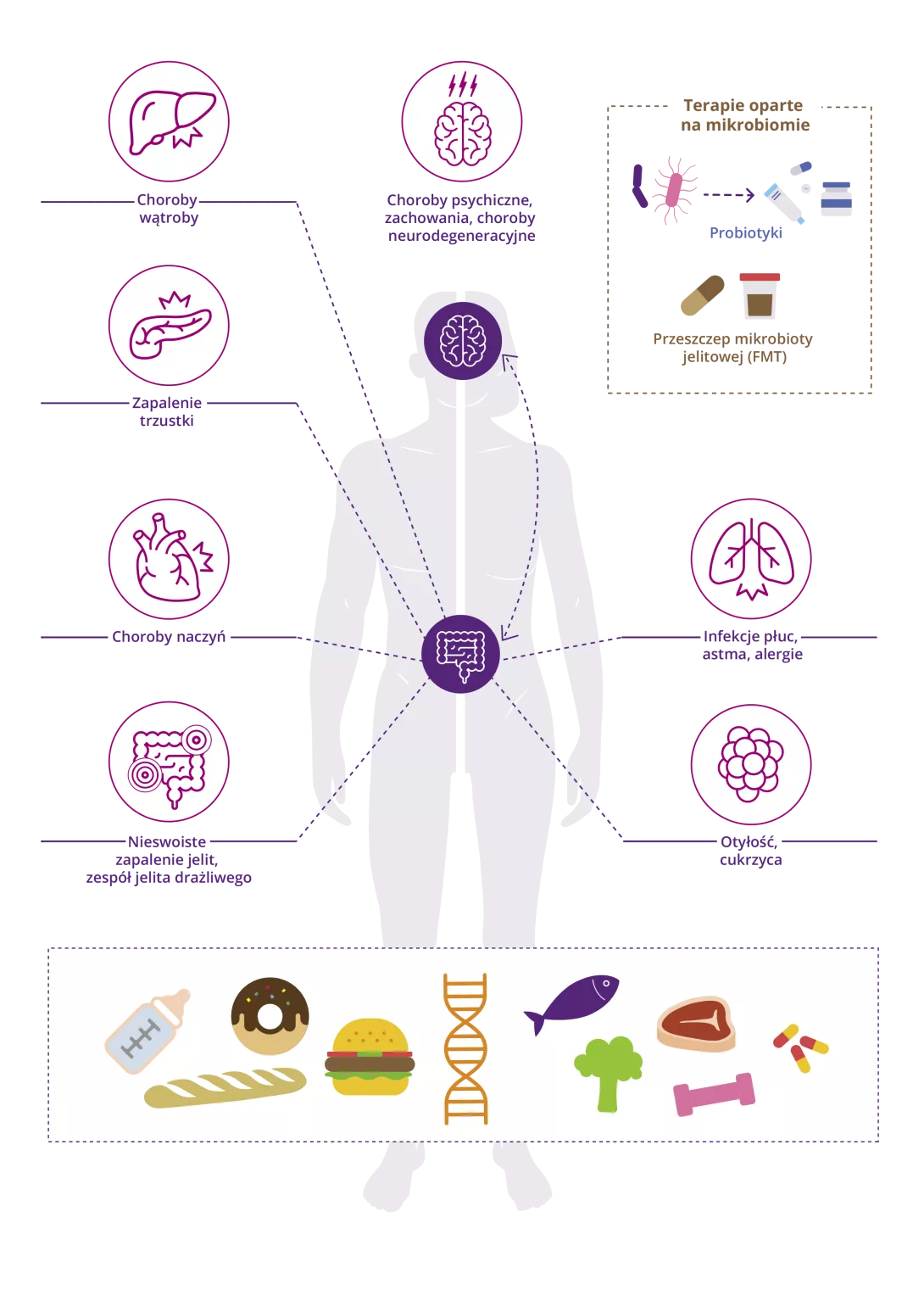 Choroby wątroby

Choroby psychiczne, zachowania, choroby neurodegeneracyjne

Terapie oparte na mikrobiomie

Probiotyki

Przeszczep mikrobioty jelitowej (FMT)

Zapalenie trzustki

Choroby naczyń

Infekcje płuc, astma, alergie

Nieswoiste zapalenie jelit, zespół jelita drażliwego

Otyłość, cukrzyca