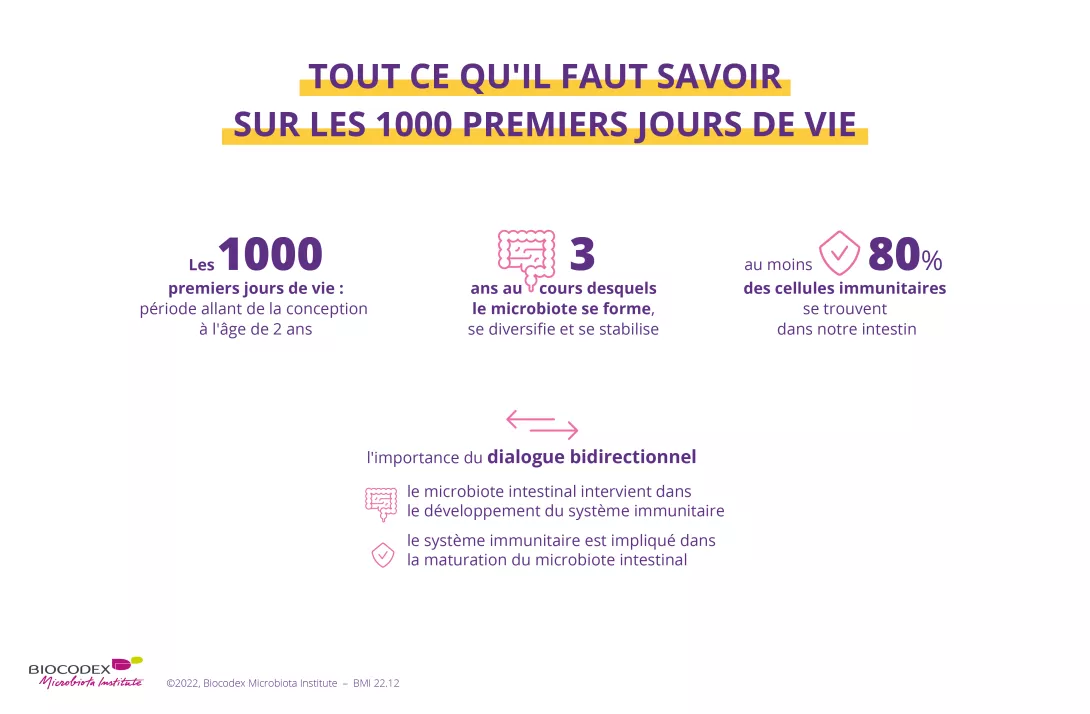 TOUT CE QU'IL FAUT SAVOIR
SUR LES 1000 PREMIERS JOURS DE VIE

Les 1000
premiers jours de vie :
période allant de la conception
à l'âge de 2 ans

3
ans au cours desquels
le microbiote se forme,
se diversifie et se stabilise

au moins 80%
des cellules immunitaires
se trouvent
dans notre intestin

l'importance du dialogue bidirectionnel

le microbiote intestinal intervient dans
le développement du système immunitaire

le système immunitaire est impliqué dans
la maturation du microbiote intestinal

BIOCODEX
Microbiota Institute

©2022, Biocodex Microbiota Institute – BMI 22.12