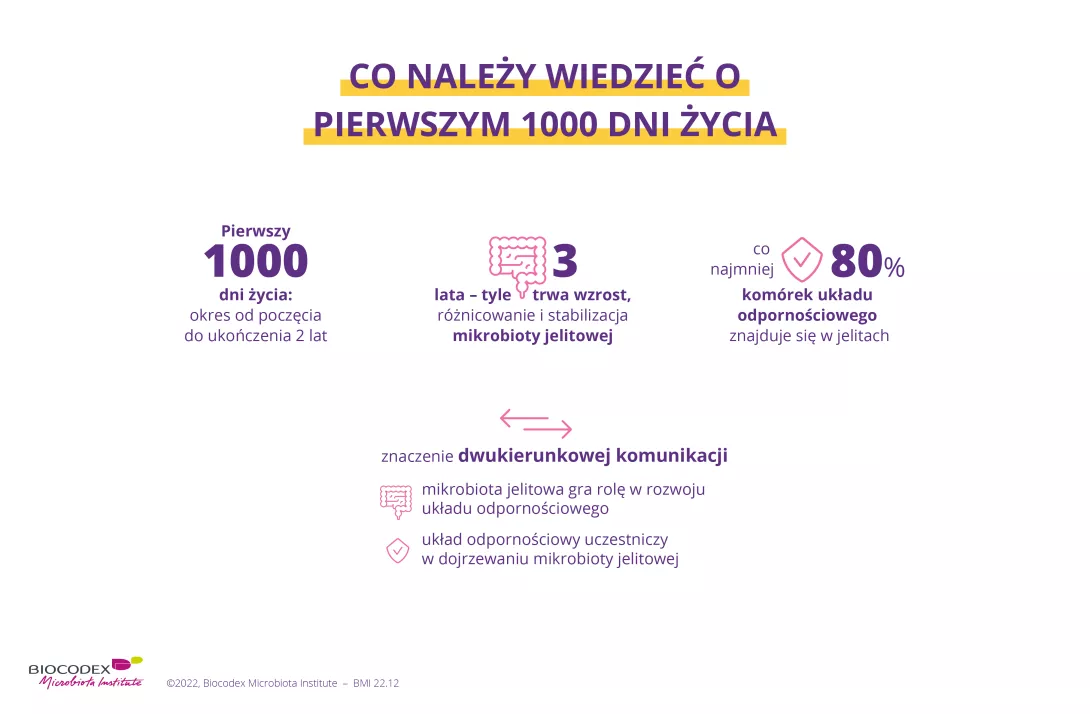 CO NALEŻY WIEDZIEĆ O PIERWSZYM 1000 DNI ŻYCIA

Pierwszy
1000
dni życia:
okres od poczęcia do ukończenia 2 lat

3
lata – tyle trwa wzrost, różnicowanie i stabilizacja mikrobioty jelitowej

co najmniej 80%
komórek układu odpornościowego znajduje się w jelitach

znaczenie dwukierunkowej komunikacji

mikrobiota jelitowa gra rolę w rozwoju układu odpornościowego

układ odpornościowy uczestniczy w dojrzewaniu mikrobioty jelitowej

BIOCODEX Microbiota Institute

©2022, Biocodex Microbiota Institute – BMI 22.12