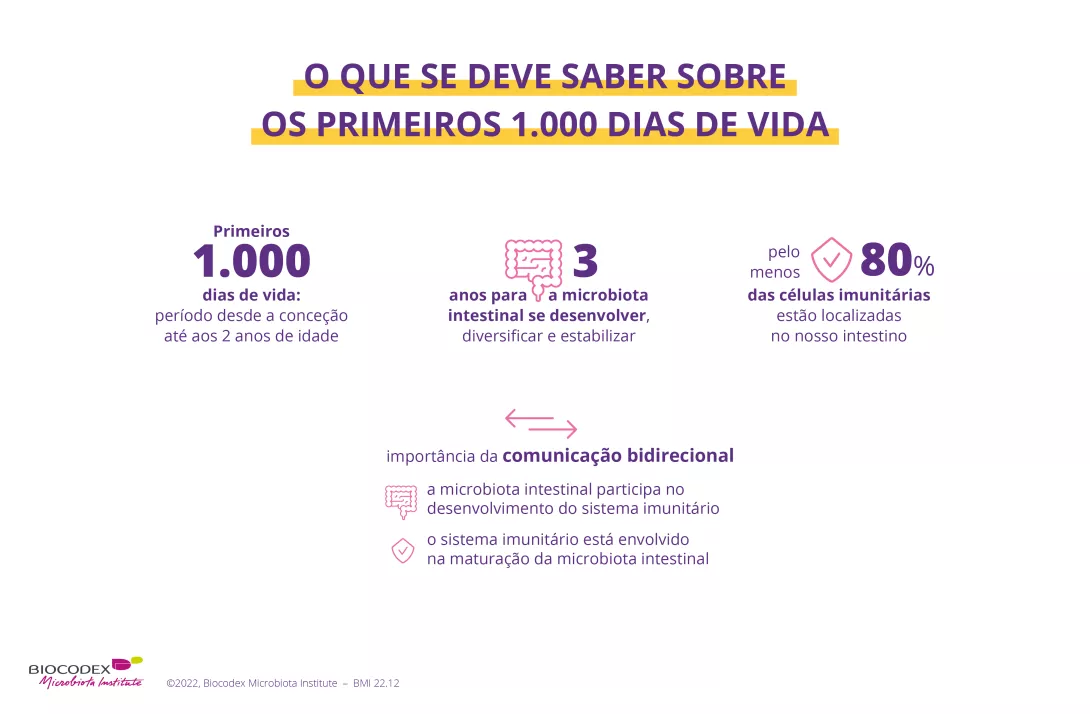 O QUE SE DEVE SABER SOBRE
OS PRIMEIROS 1.000 DIAS DE VIDA

Primeiros
1.000
dias de vida:
período desde a conceção até aos 2 anos de idade

3
anos para a microbiota intestinal se desenvolver, diversificar e estabilizar

pelo menos 80%
das células imunitárias estão localizadas no nosso intestino

importância da comunicação bidirecional

a microbiota intestinal participa no desenvolvimento do sistema imunitário

o sistema imunitário está envolvido na maturação da microbiota intestinal

BIOCODEX
Microbiota Institute

©2022, Biocodex Microbiota Institute – BMI 22.12